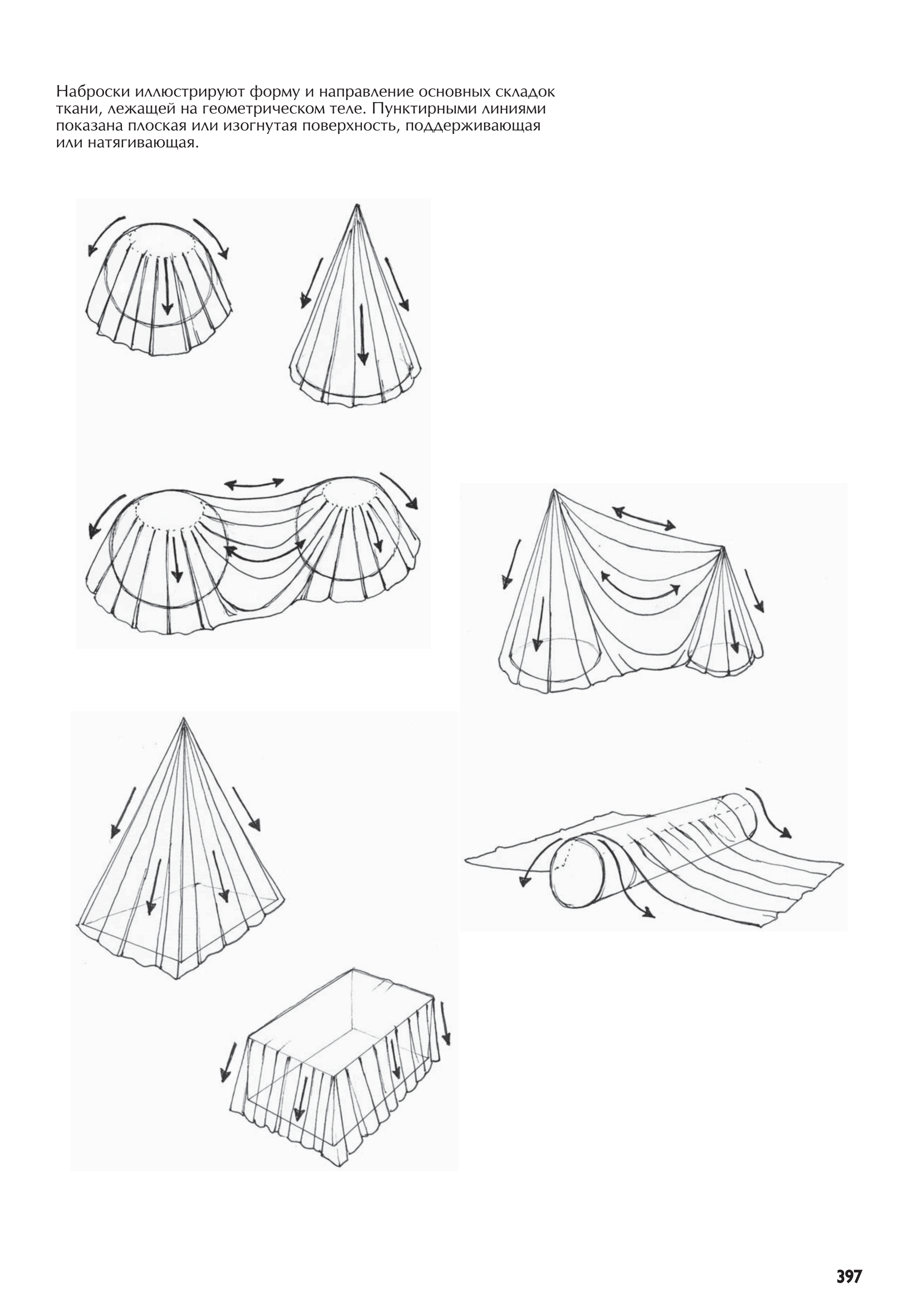 Наброски иллюстрируют форму и направление основных складок ткани, лежащей на геометрическом теле. Пунктирными линиями показана плоская или изогнутая поверхность, поддерживающая или натягивающая.

397